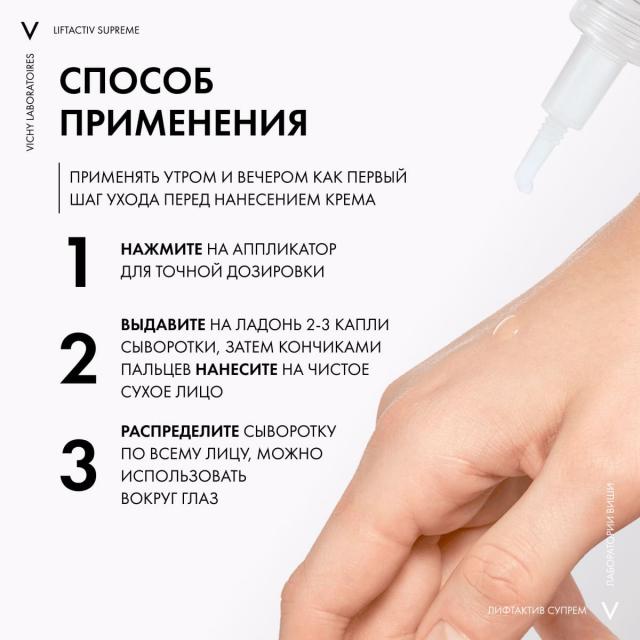 V LIFTACTIV SUPREME

VICHY LABORATOIRES

СПОСОБ ПРИМЕНЕНИЯ

ПРИМЕНЯТЬ УТРОМ И ВЕЧЕРОМ КАК ПЕРВЫЙ ШАГ УХОДА ПЕРЕД НАНЕСЕНИЕМ КРЕМА

1 НАЖМИТЕ НА АППЛИКАТОР ДЛЯ ТОЧНОЙ ДОЗИРОВКИ

2 ВЫДАВИТЕ НА ЛАДОНЬ 2-3 КАПЛИ СЫВОРОТКИ, ЗАТЕМ КОНЧИКАМИ ПАЛЬЦЕВ НАНЕСИТЕ НА ЧИСТОЕ СУХОЕ ЛИЦО

3 РАСПРЕДЕЛИТЕ СЫВОРОТКУ ПО ВСЕМУ ЛИЦУ, МОЖНО ИСПОЛЬЗОВАТЬ ВОКРУГ ГЛАЗ

ЛАБОРАТОРИИ ВИШИ

ЛИФТАКТИВ СУПРЕМ V